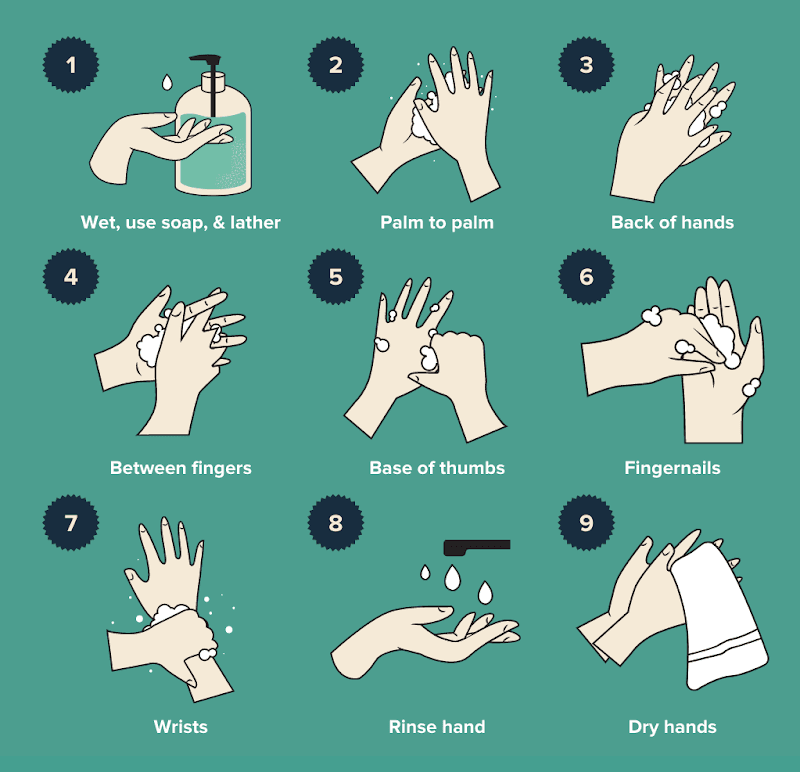 1
Wet, use soap, & lather

2
Palm to palm

3
Back of hands

4
Between fingers

5
Base of thumbs

6
Fingernails

7
Wrists

8
Rinse hand

9
Dry hands